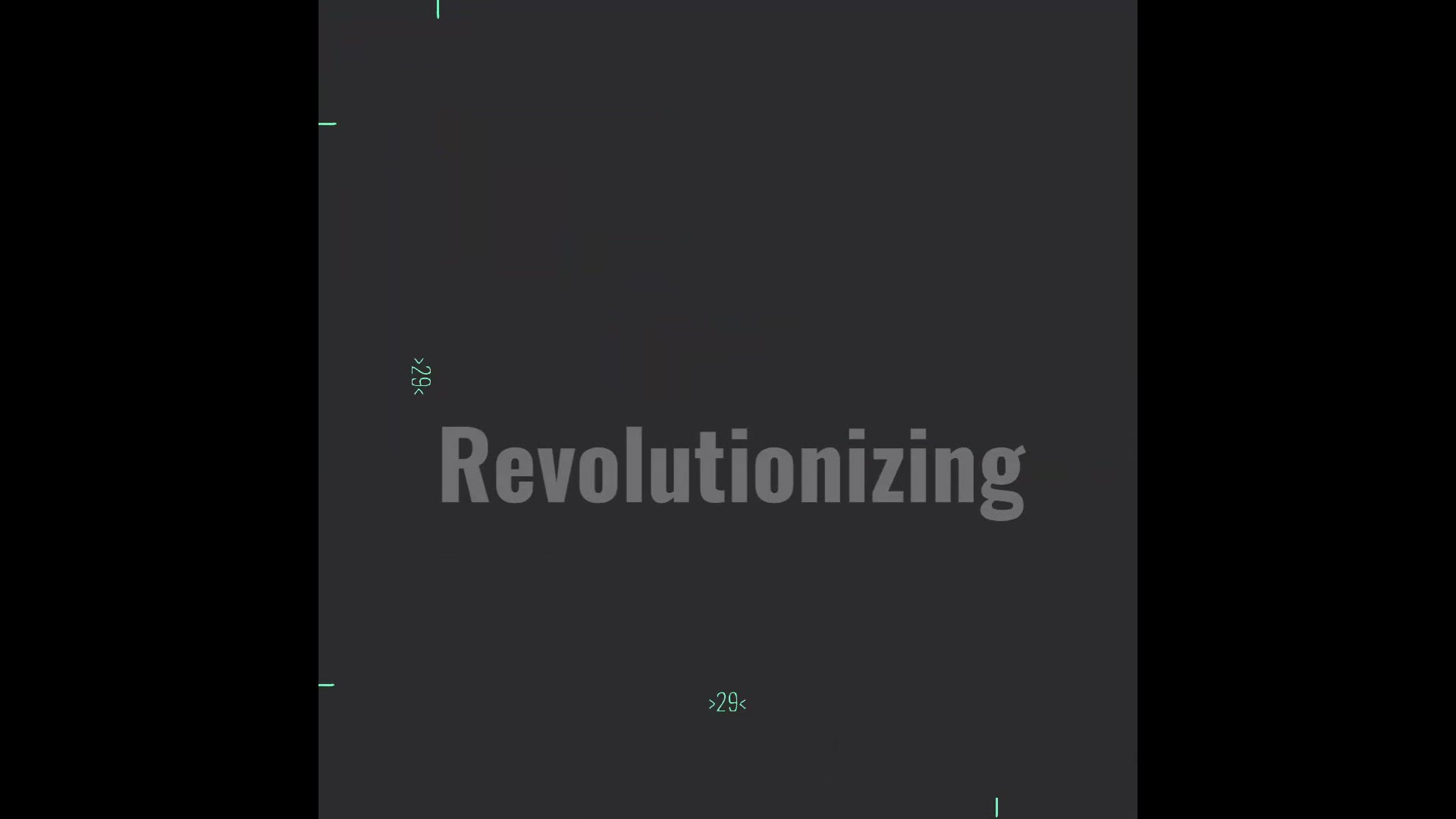 >29<

Revolutionizing

>29<