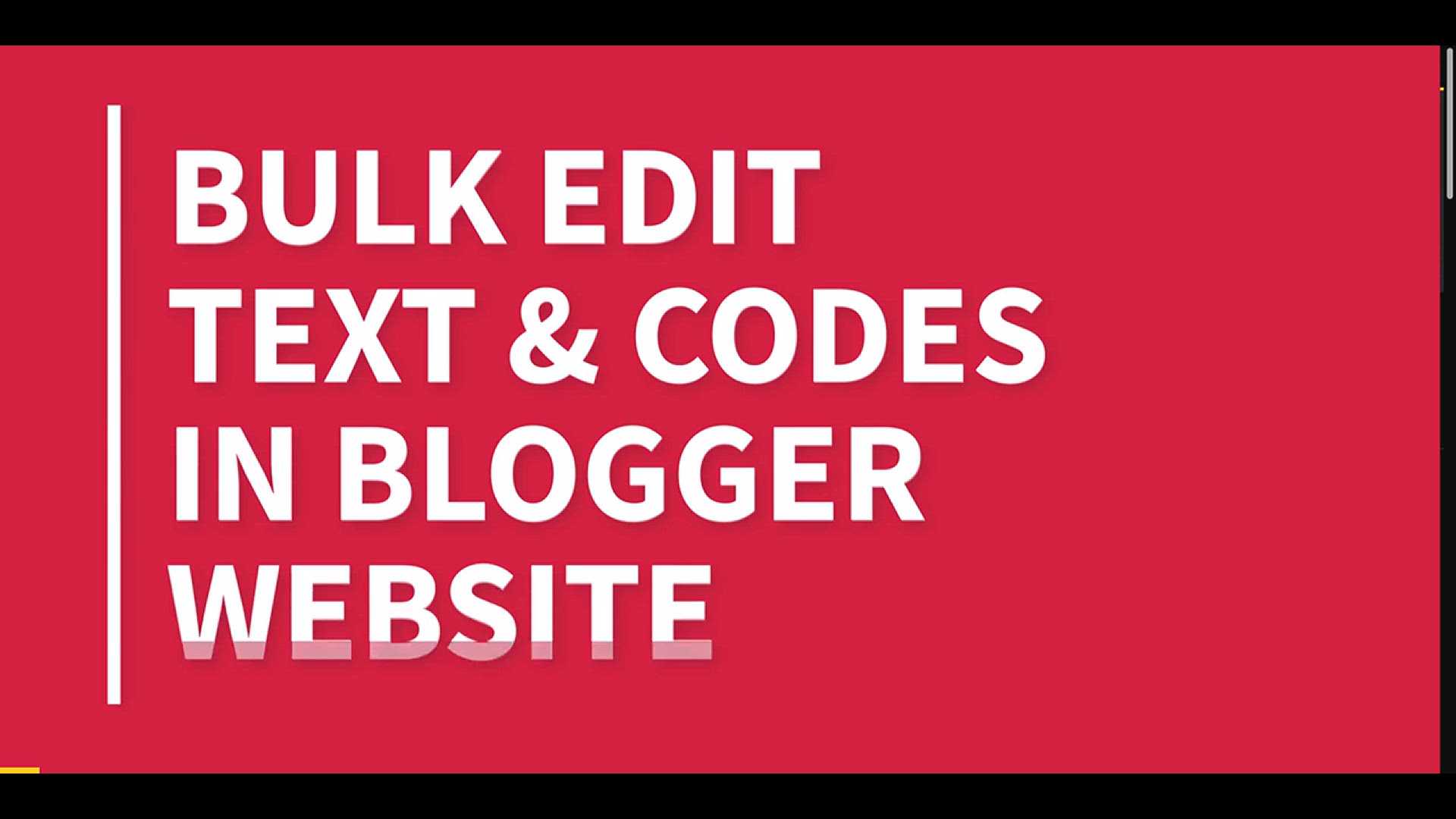 BULK EDIT
TEXT & CODES
IN BLOGGER
WEBSITE